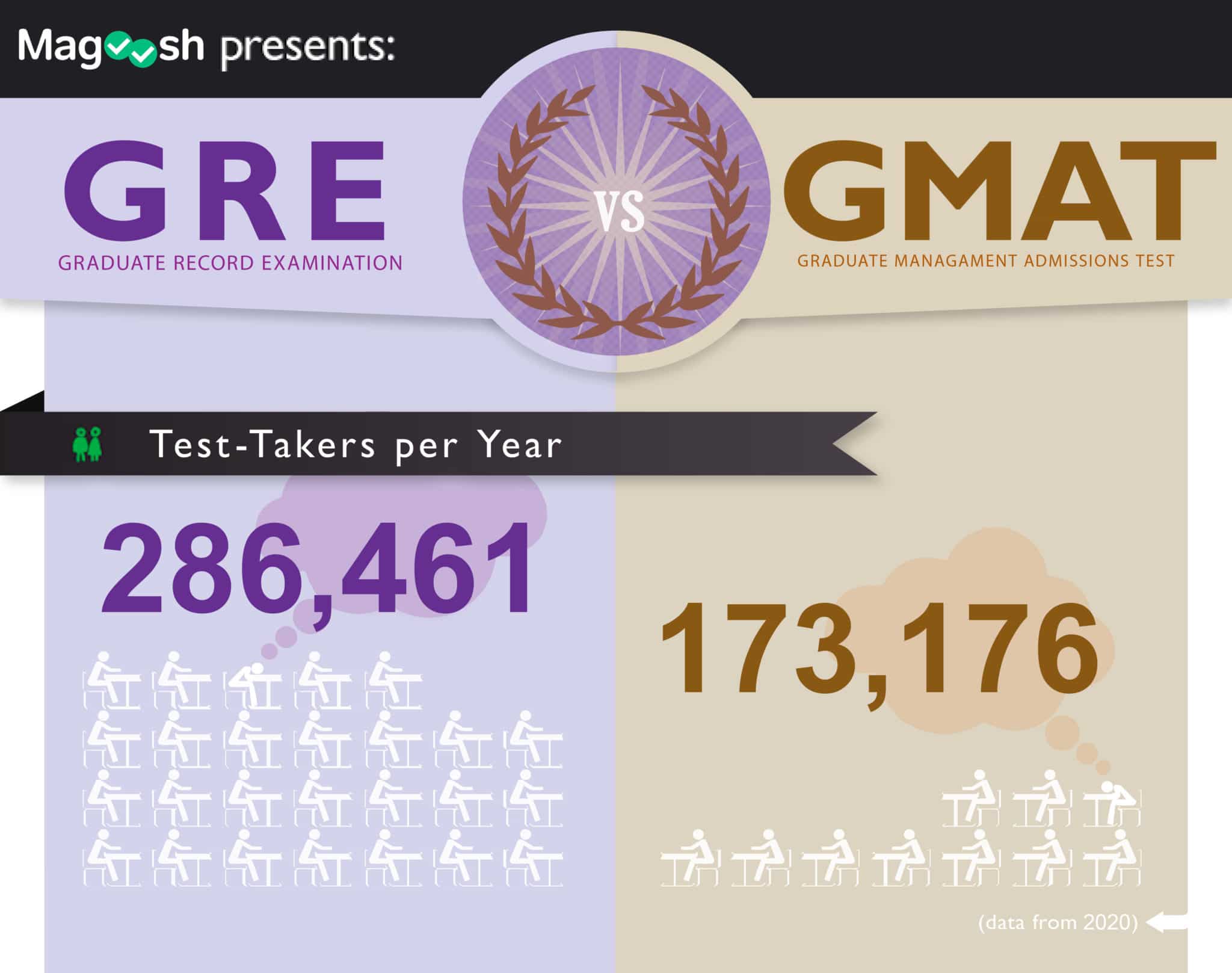 Magoosh presents:

GRE
GRADUATE RECORD EXAMINATION

VS

GMAT
GRADUATE MANAGAMENT ADMISSIONS TEST

Test-Takers per Year

286,461

173,176

(data from 2020)